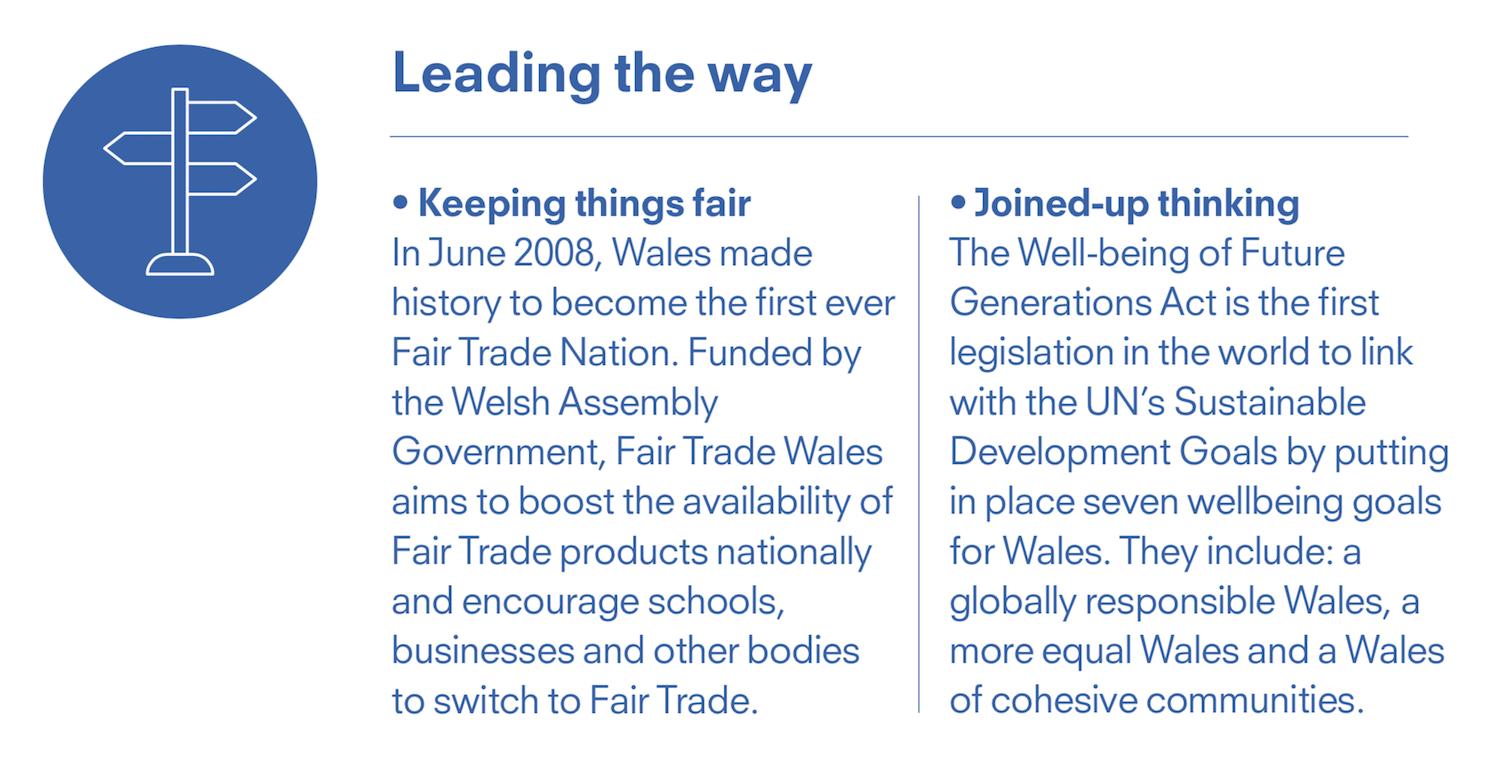 Leading the way

• Keeping things fair
In June 2008, Wales made history to become the first ever Fair Trade Nation. Funded by the Welsh Assembly Government, Fair Trade Wales aims to boost the availability of Fair Trade products nationally and encourage schools, businesses and other bodies to switch to Fair Trade.

• Joined-up thinking
The Well-being of Future Generations Act is the first legislation in the world to link with the UN's Sustainable Development Goals by putting in place seven wellbeing goals for Wales. They include: a globally responsible Wales, a more equal Wales and a Wales of cohesive communities.